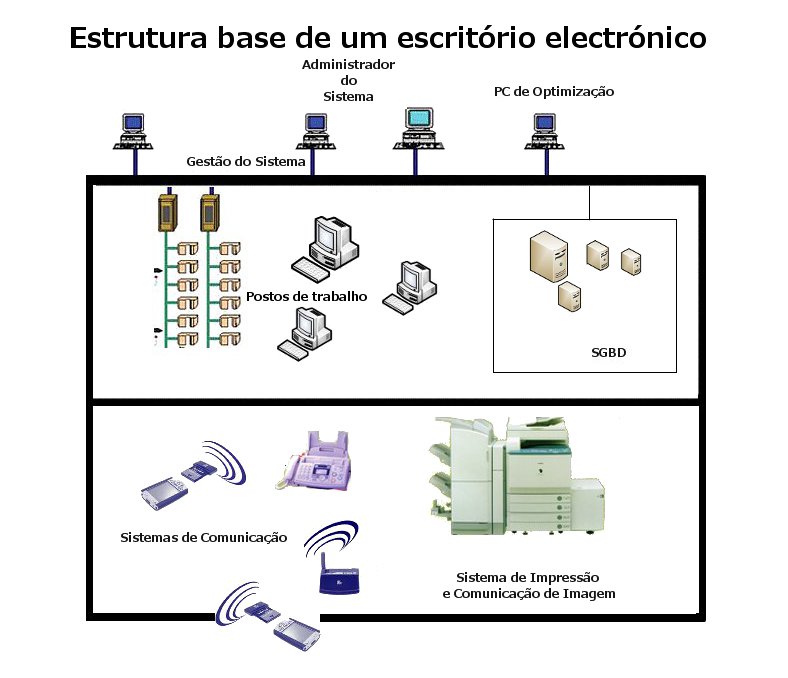 Estrutura base de um escritório electrónico

Administrador do Sistema

PC de Optimização

Gestão do Sistema

Postos de trabalho

SGBD

Sistemas de Comunicação

Sistema de Impressão e Comunicação de Imagem